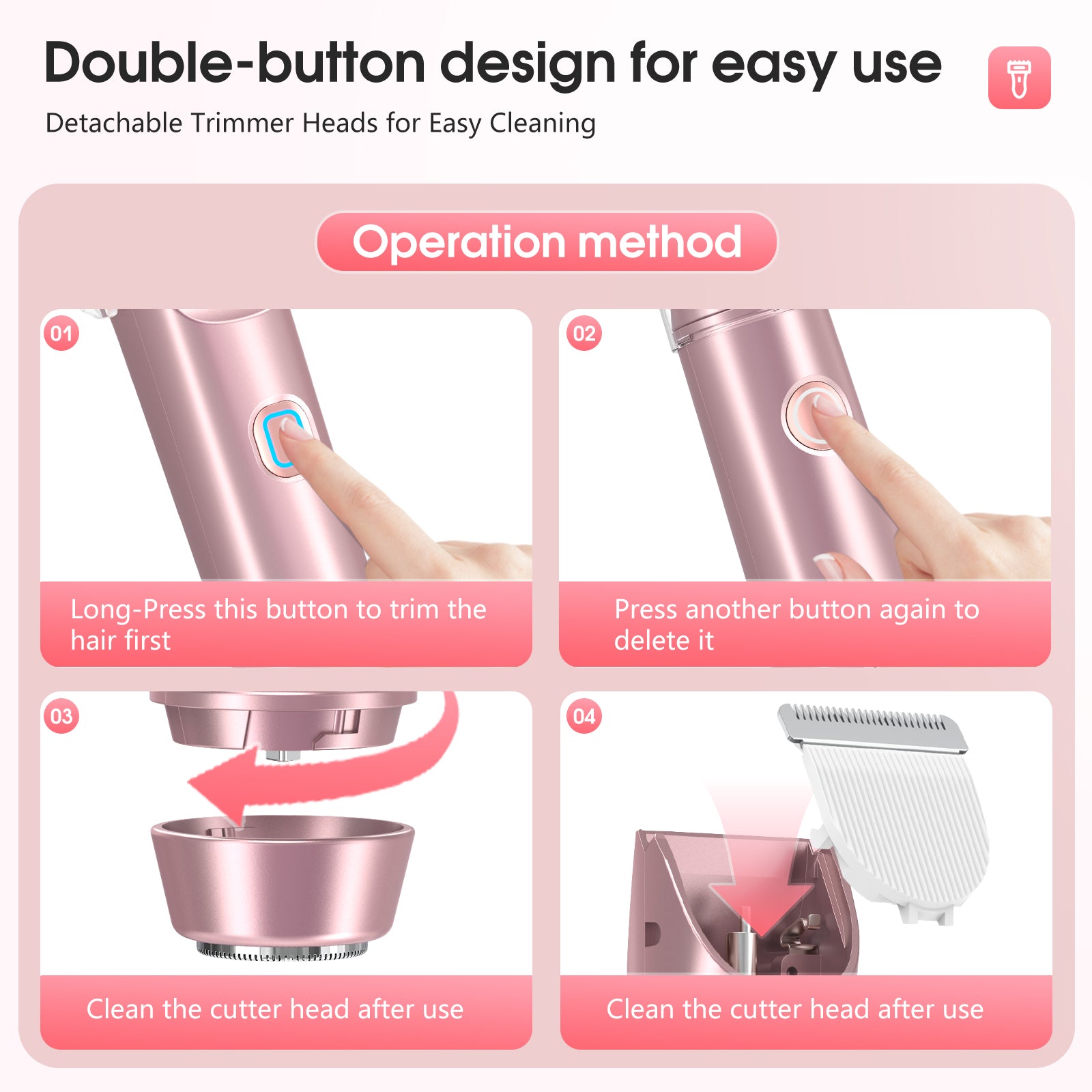 Double-button design for easy use

Detachable Trimmer Heads for Easy Cleaning

Operation method

01

Long-Press this button to trim the hair first

02

Press another button again to delete it

03

Clean the cutter head after use

04

Clean the cutter head after use